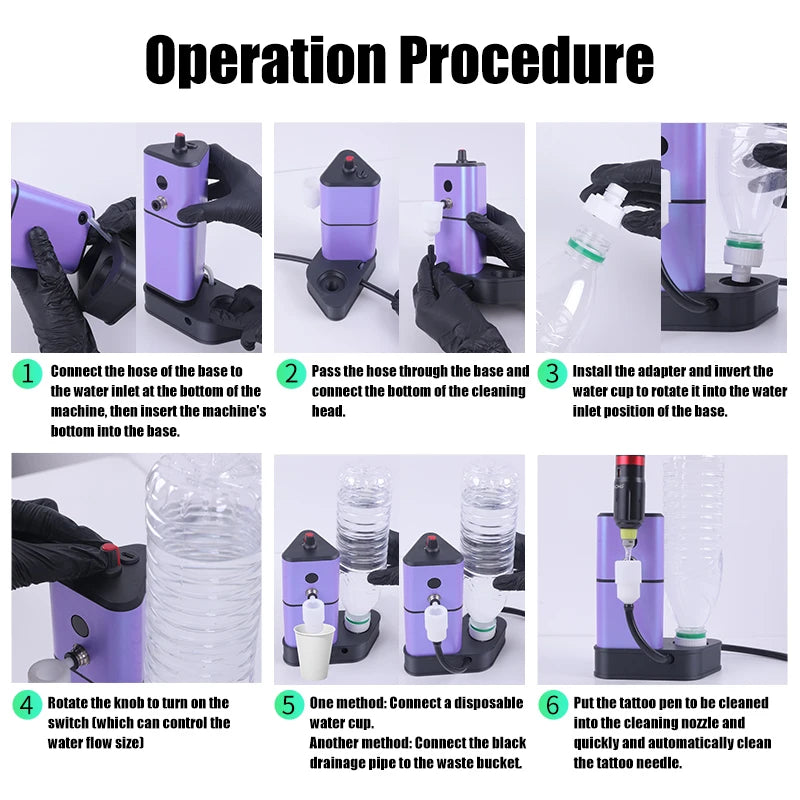 Operation Procedure

1 Connect the hose of the base to the water inlet at the bottom of the machine, then insert the machine's bottom into the base.

2 Pass the hose through the base and connect the bottom of the cleaning head.

3 Install the adapter and invert the water cup to rotate it into the water inlet position of the base.

4 Rotate the knob to turn on the switch (which can control the water flow size)

5 One method: Connect a disposable water cup.
Another method: Connect the black drainage pipe to the waste bucket.

6 Put the tattoo pen to be cleaned into the cleaning nozzle and quickly and automatically clean the tattoo needle.